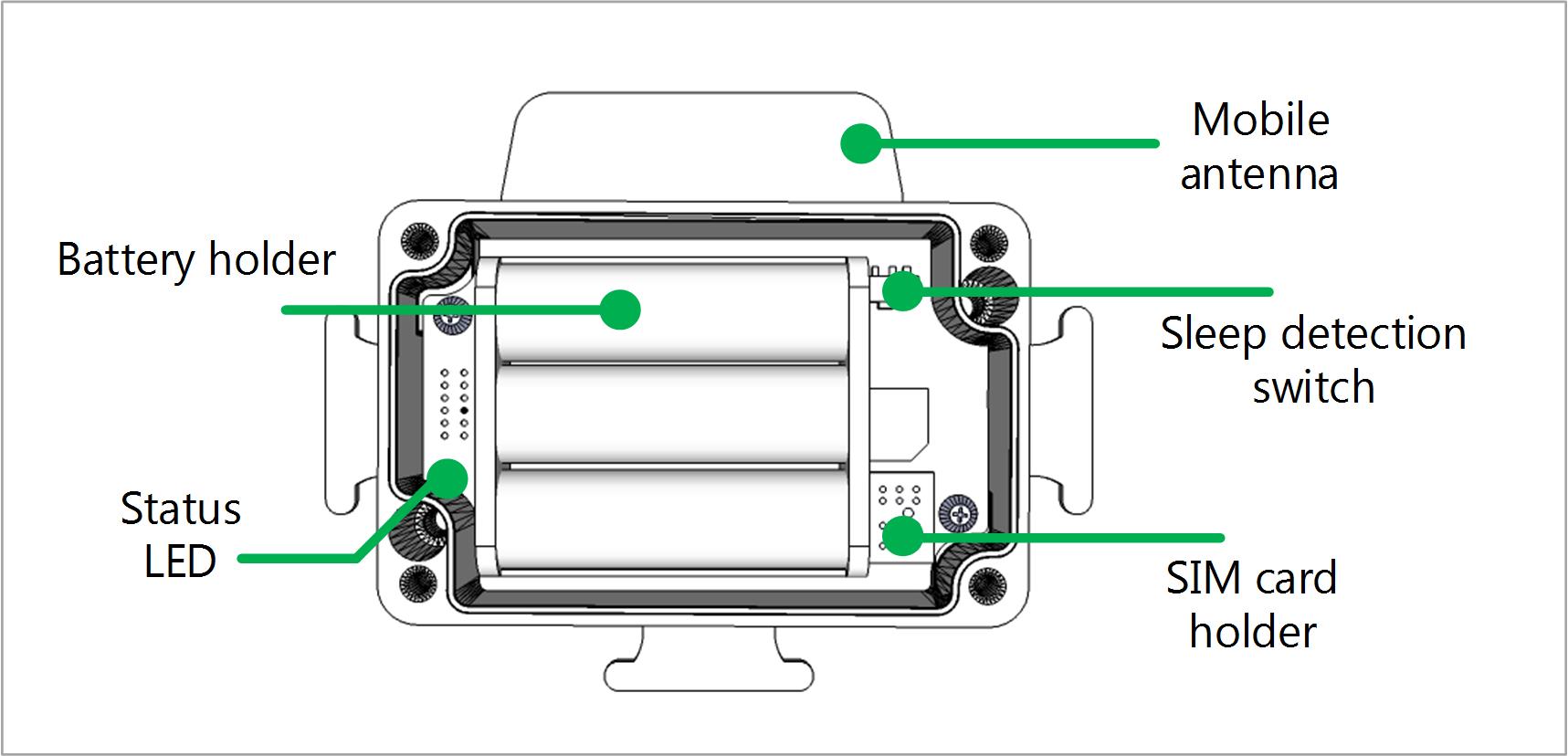 Mobile antenna

Battery holder

Sleep detection switch

Status LED

SIM card holder